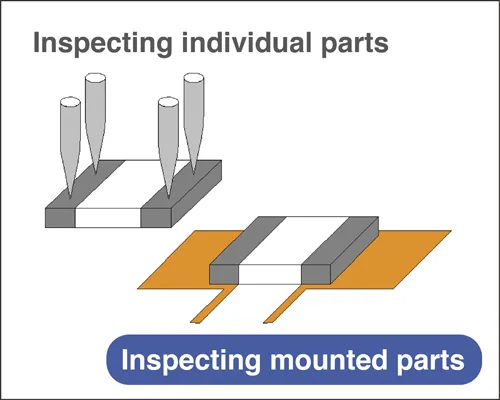 Inspecting individual parts

Inspecting mounted parts