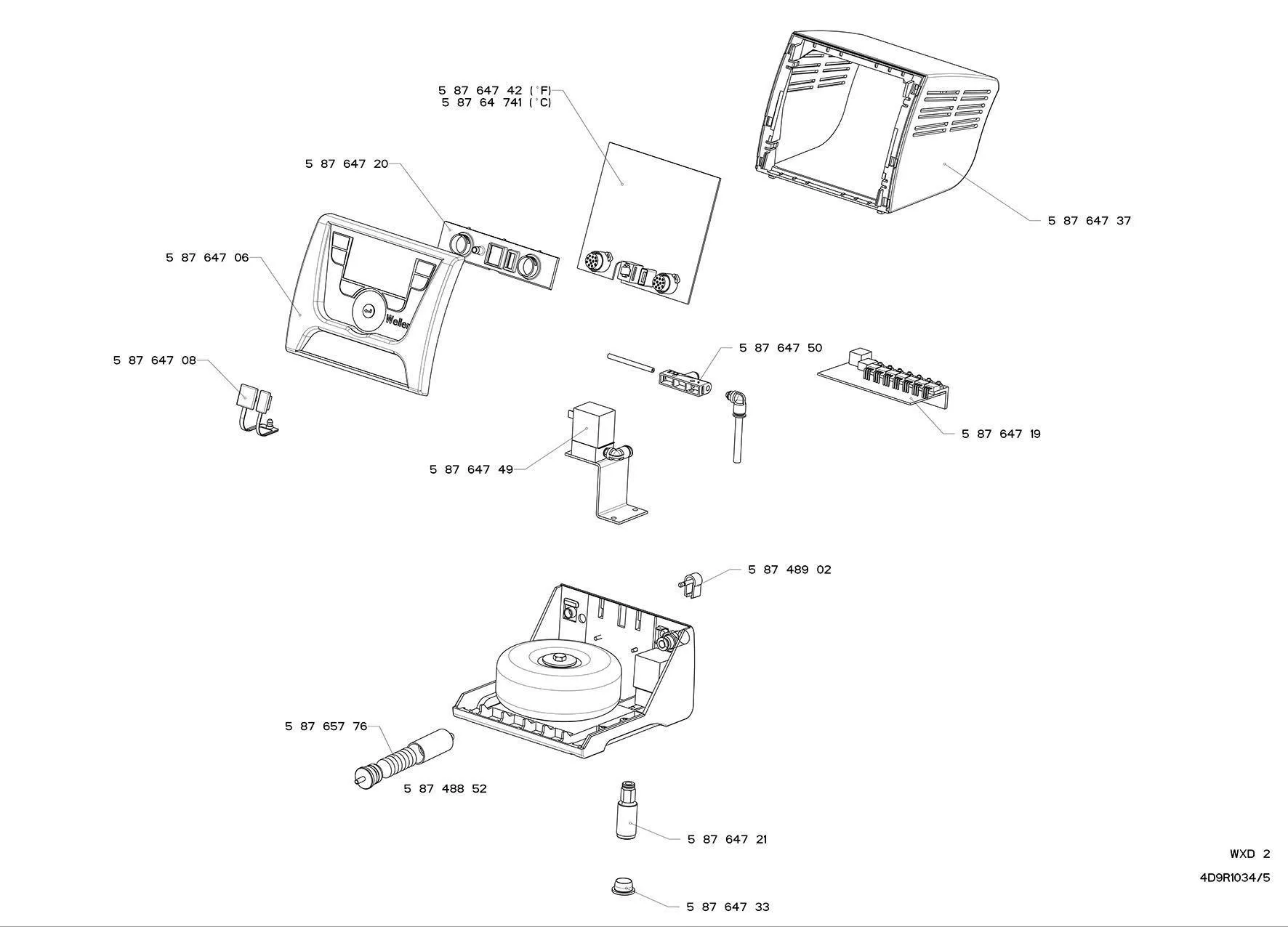 5 87 647 42 (°F)
5 87 64 741 (°C)

5 87 647 20

5 87 647 37

5 87 647 06

Weller

5 87 647 08

5 87 647 50

5 87 647 19

5 87 647 49

5 87 489 02

5 87 657 76

5 87 488 52

5 87 647 21

5 87 647 33

WXD 2

4D9R1034/5