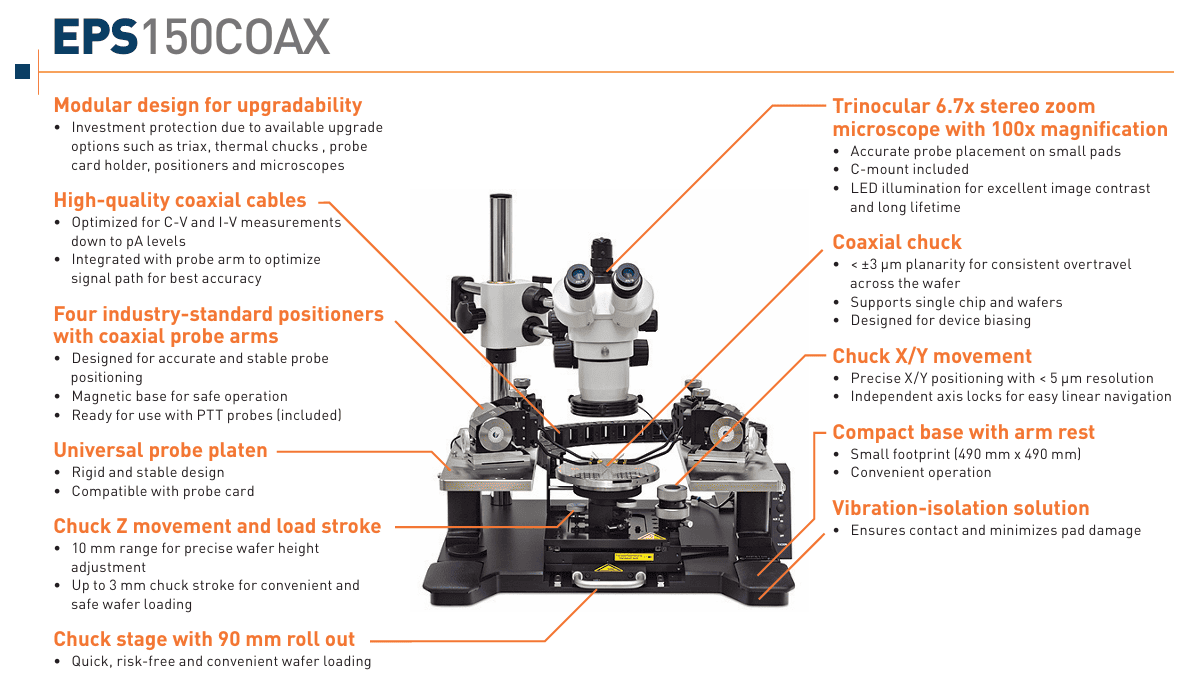 EPS150COAX

Modular design for upgradability
• Investment protection due to available upgrade options such as triax, thermal chucks , probe card holder, positioners and microscopes

High-quality coaxial cables
• Optimized for C-V and I-V measurements down to pA levels
• Integrated with probe arm to optimize signal path for best accuracy

Four industry-standard positioners with coaxial probe arms
• Designed for accurate and stable probe positioning
• Magnetic base for safe operation
• Ready for use with PTT probes (included)

Universal probe platen
• Rigid and stable design
• Compatible with probe card

Chuck Z movement and load stroke
• 10 mm range for precise wafer height adjustment
• Up to 3 mm chuck stroke for convenient and safe wafer loading

Chuck stage with 90 mm roll out
• Quick, risk-free and convenient wafer loading

Trinocular 6.7x stereo zoom microscope with 100x magnification
• Accurate probe placement on small pads
• C-mount included
• LED illumination for excellent image contrast and long lifetime

Coaxial chuck
• < ±3 µm planarity for consistent overtravel across the wafer
• Supports single chip and wafers
• Designed for device biasing

Chuck X/Y movement
• Precise X/Y positioning with < 5 µm resolution
• Independent axis locks for easy linear navigation

Compact base with arm rest
• Small footprint (490 mm x 490 mm)
• Convenient operation

Vibration-isolation solution
• Ensures contact and minimizes pad damage